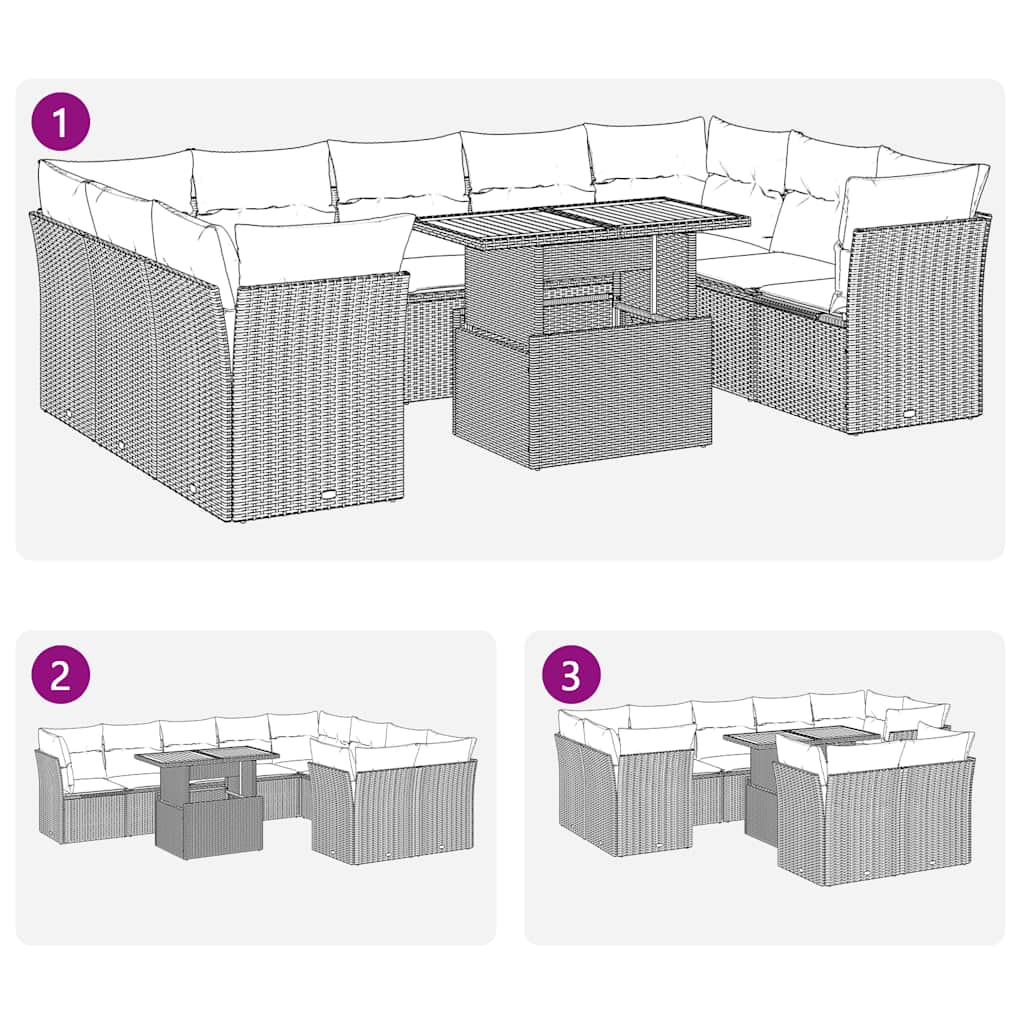 1

2

3