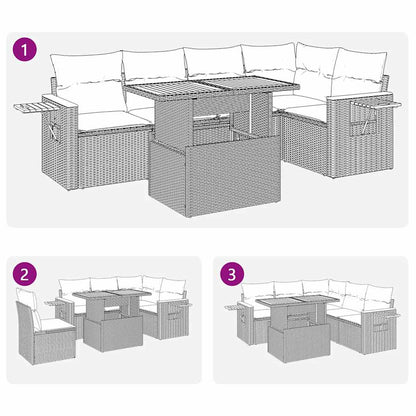 1

2

3