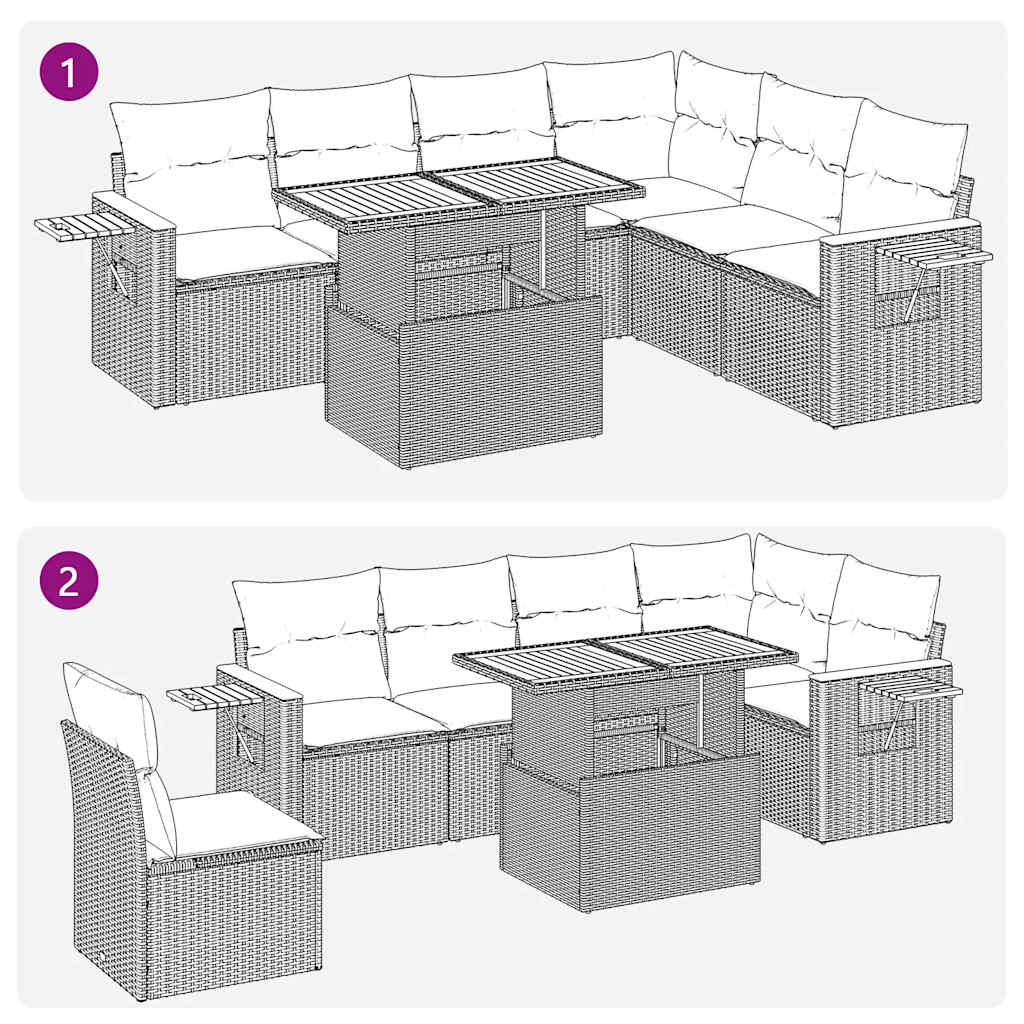 1

2