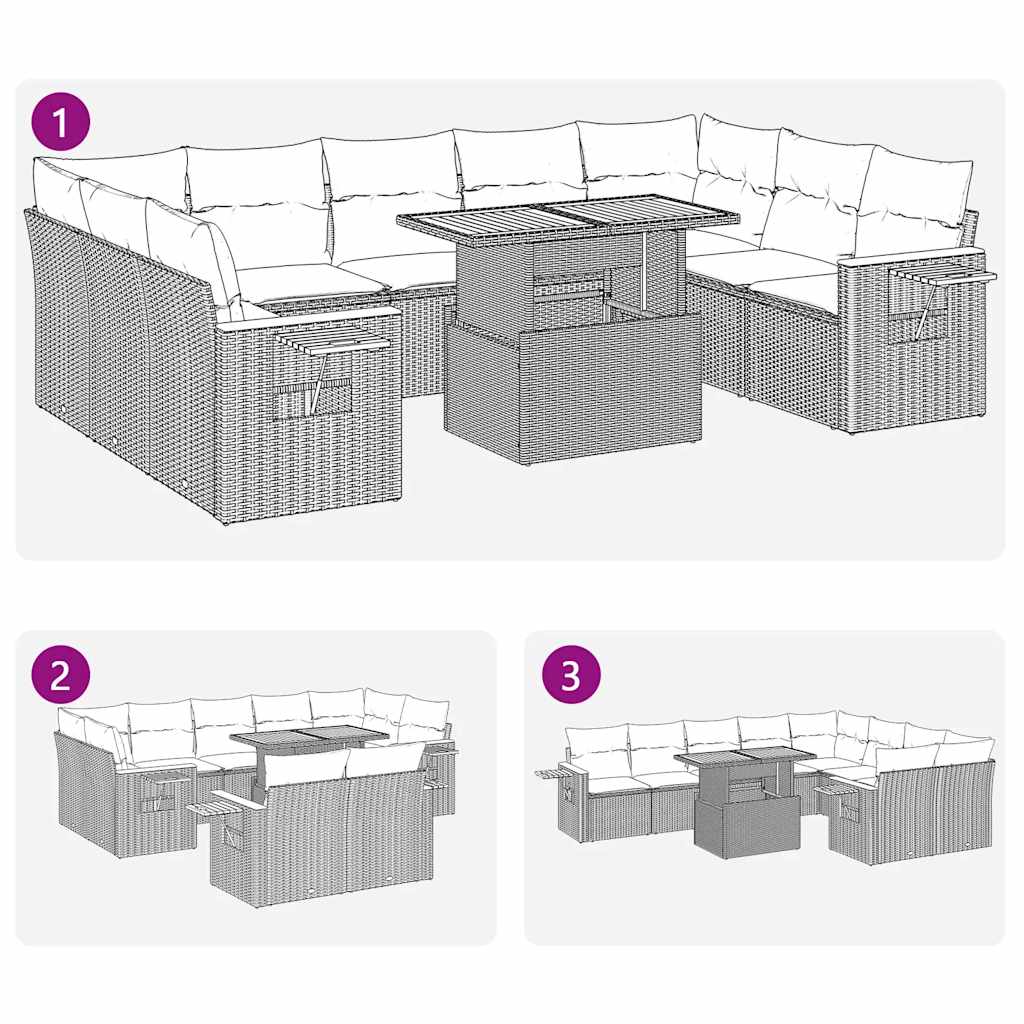 1

2

3