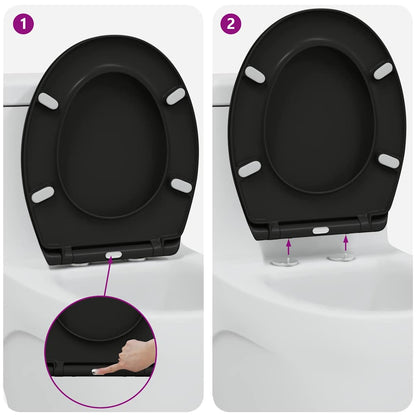 1

2