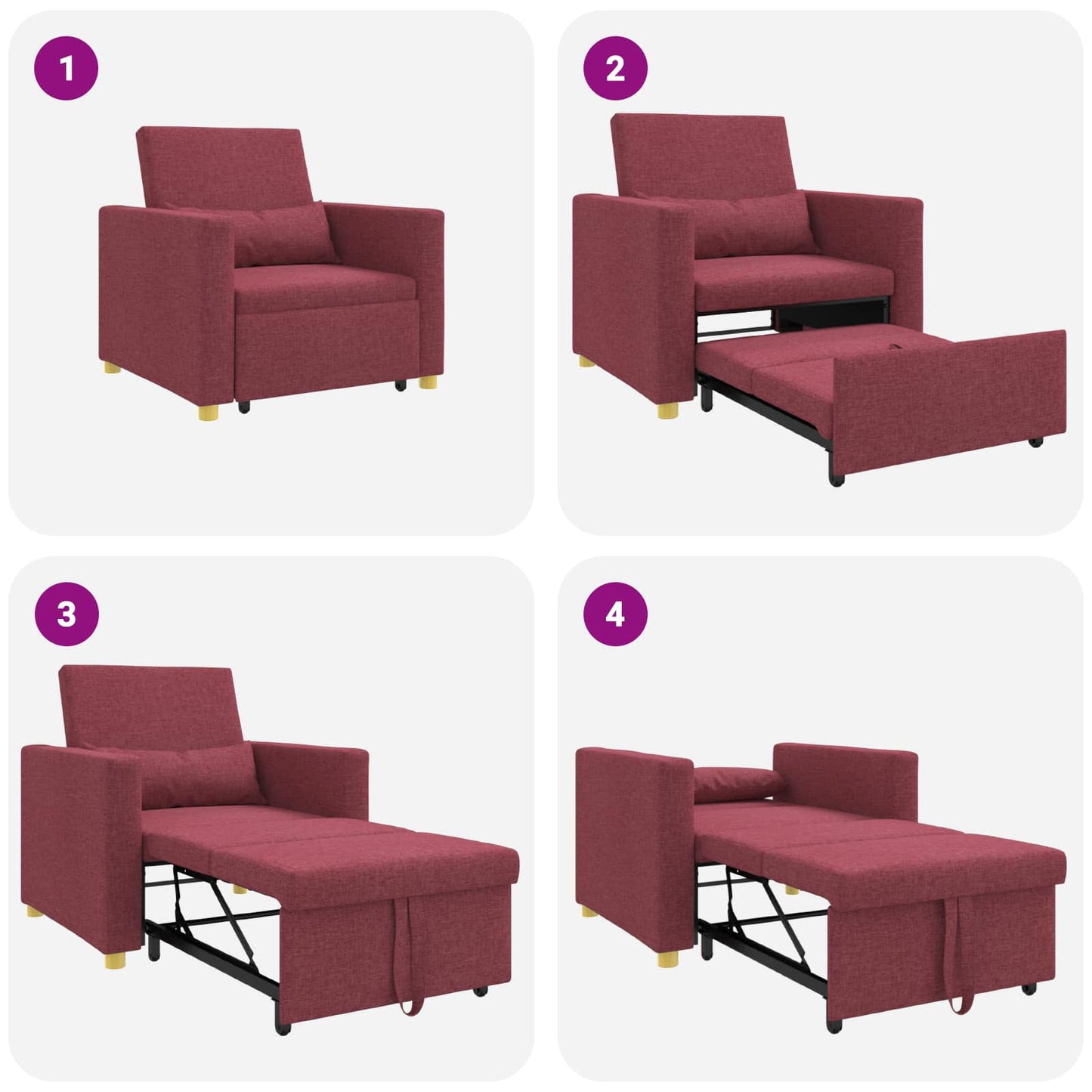 1

2

3

4