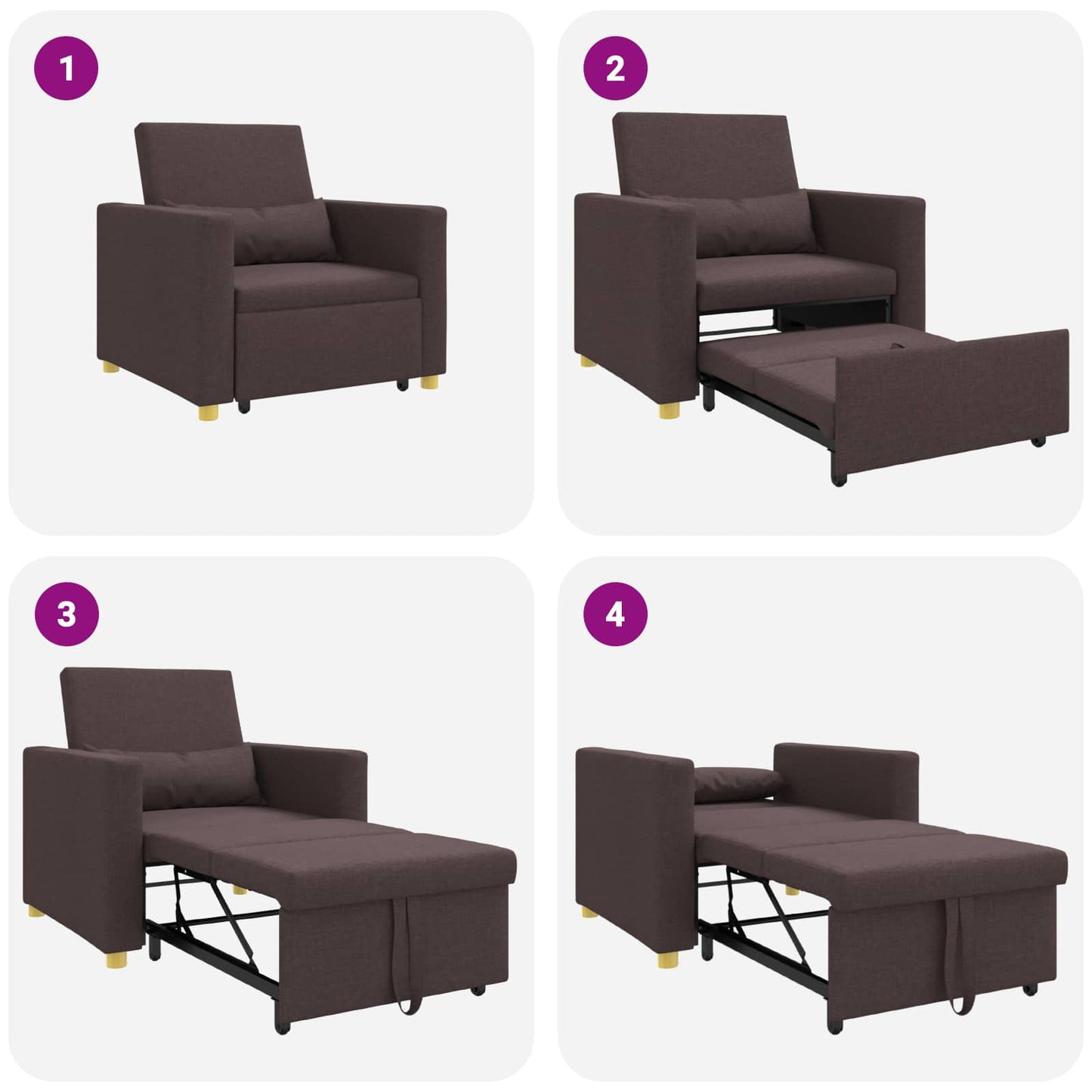 1

2

3

4