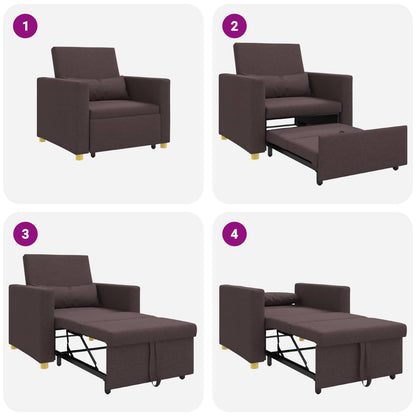 1

2

3

4