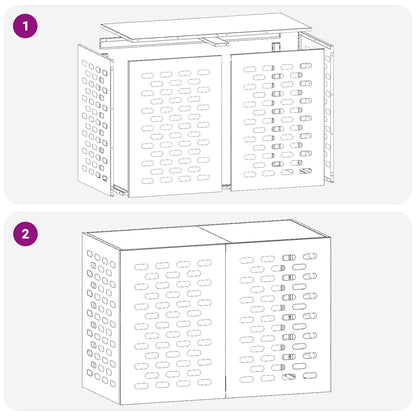 1

2