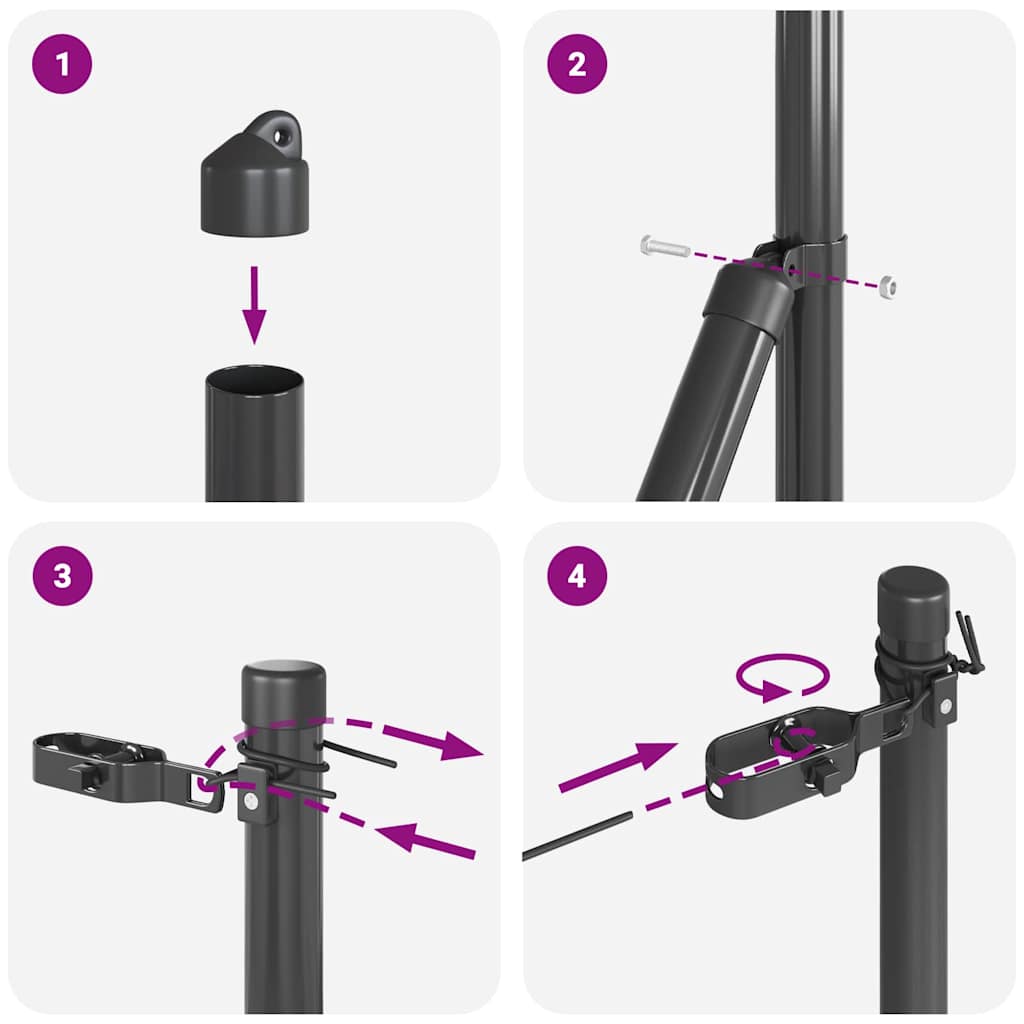 1

2

3

4