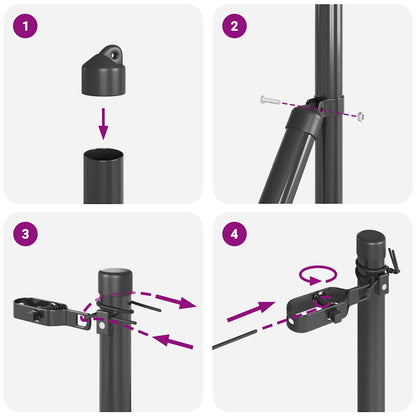 1
2
3
4