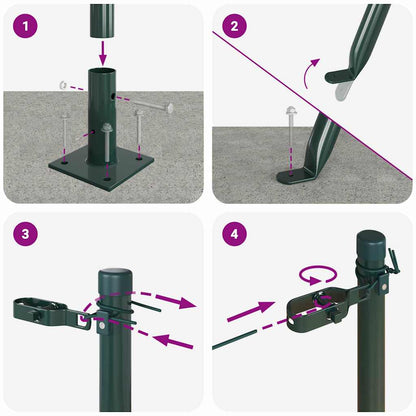 1

2

3

4