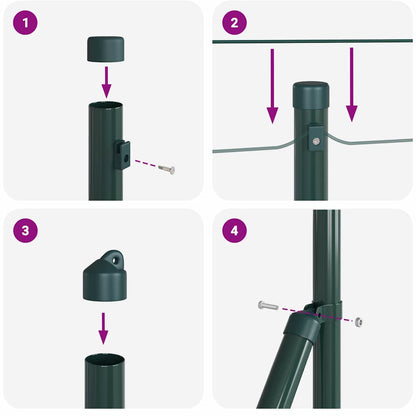 1

2

3

4