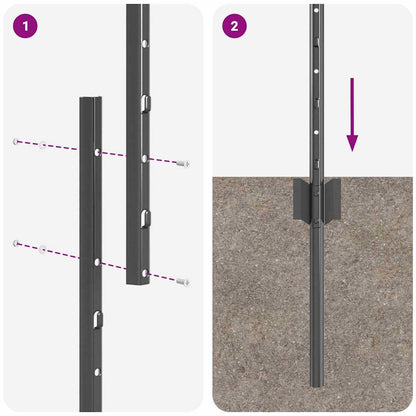 1

2