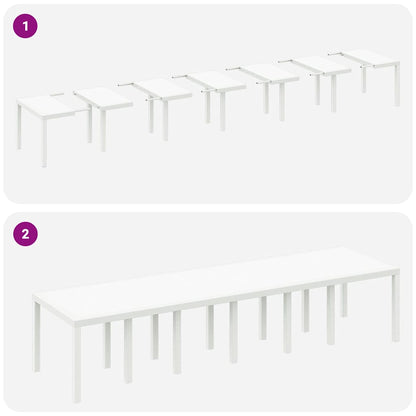 1

2