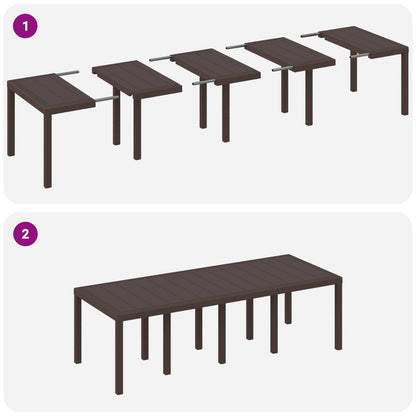 1

2