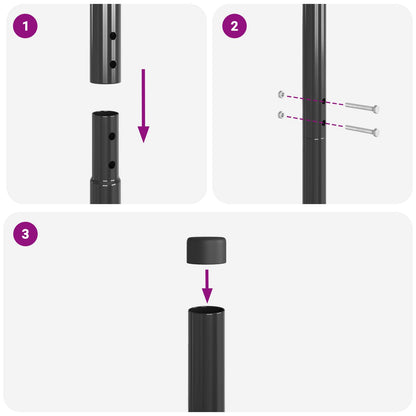 1

2

3