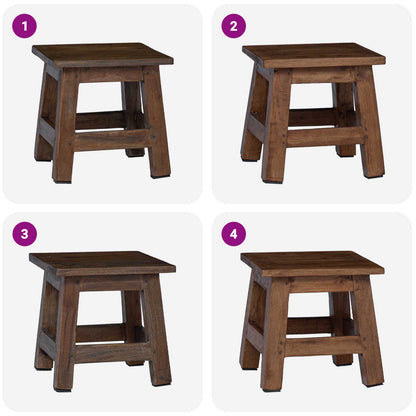 1

2

3

4