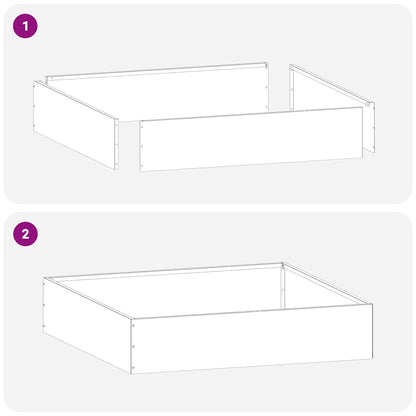 1

2