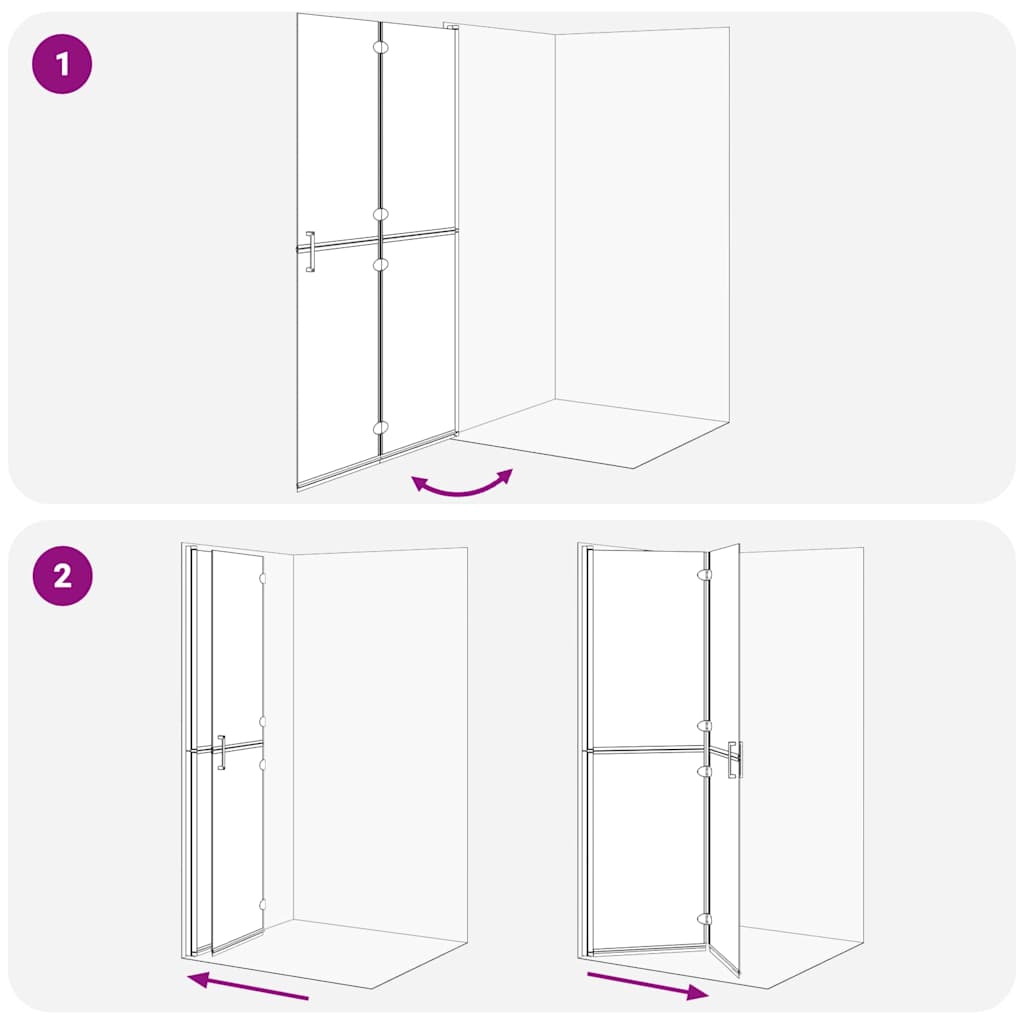 1

2