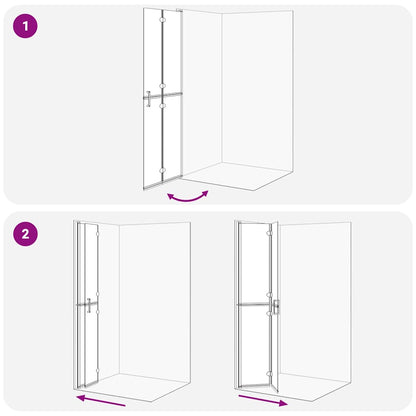 1

2