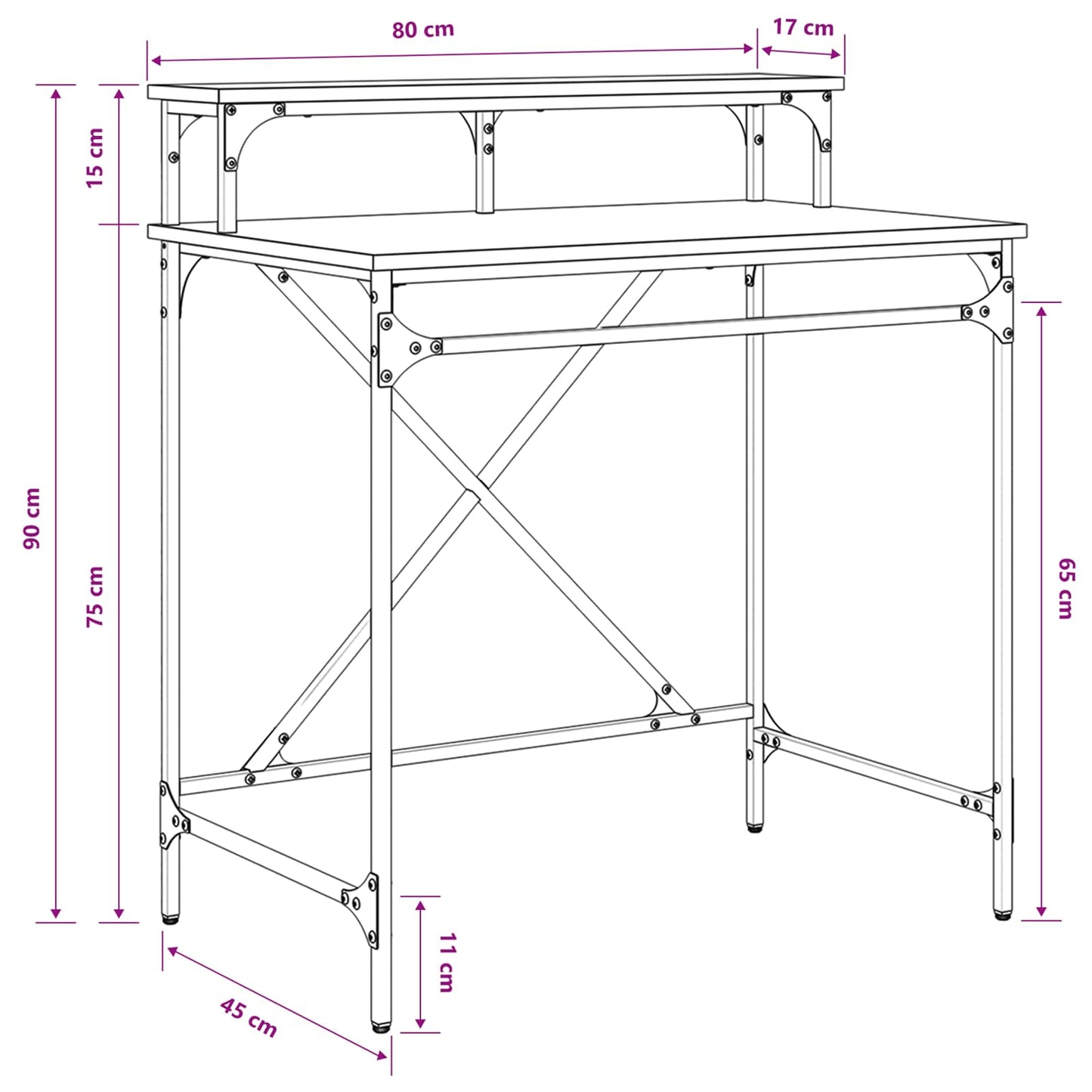 80 cm
17 cm
15 cm
90 cm
75 cm
65 cm
11 cm
45 cm