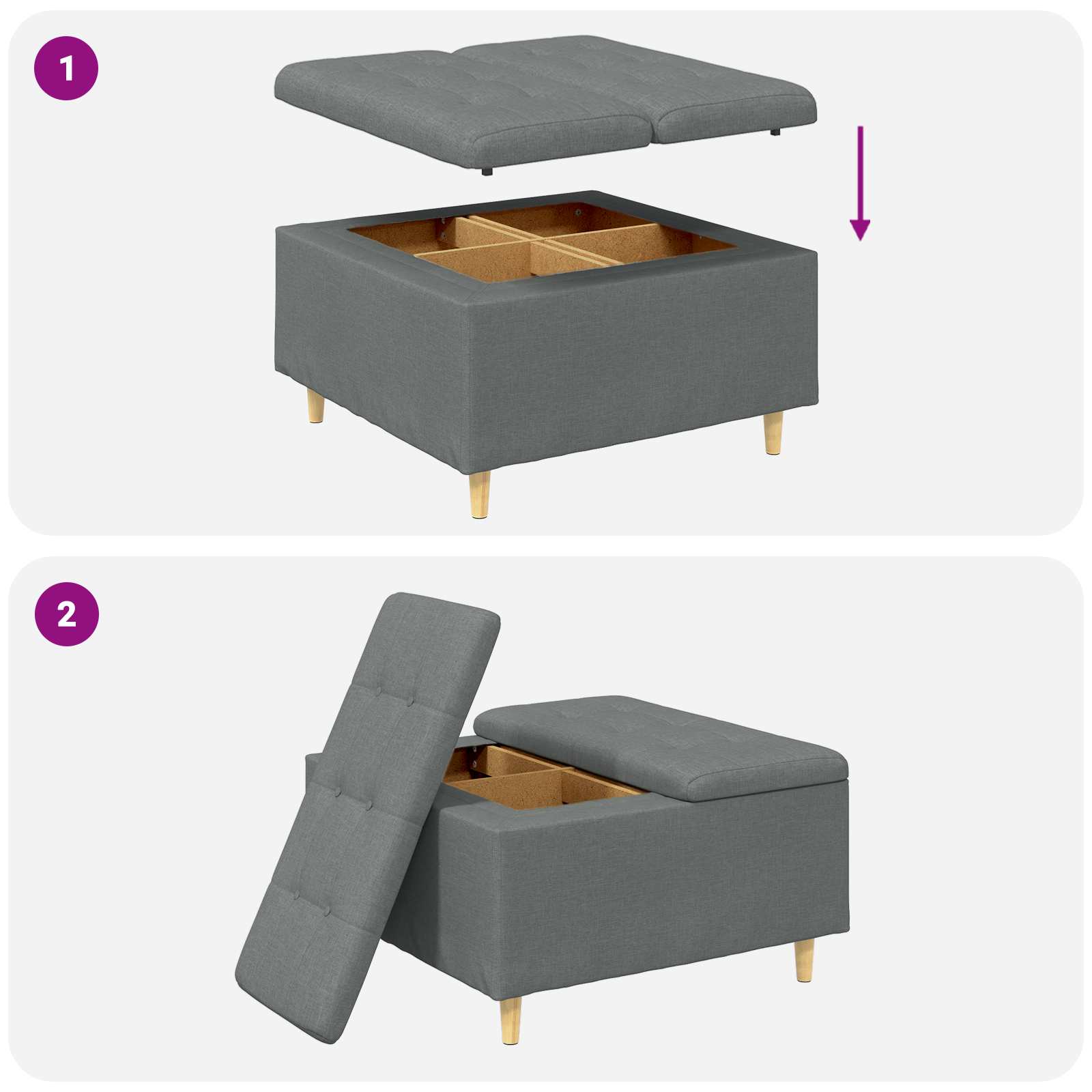 1

2