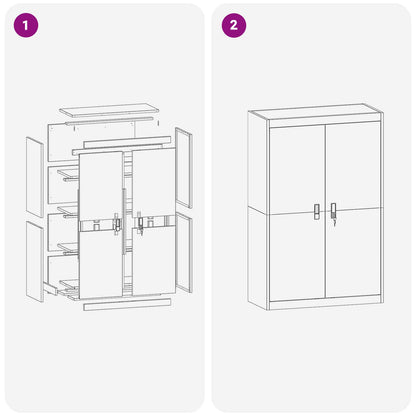 1

2