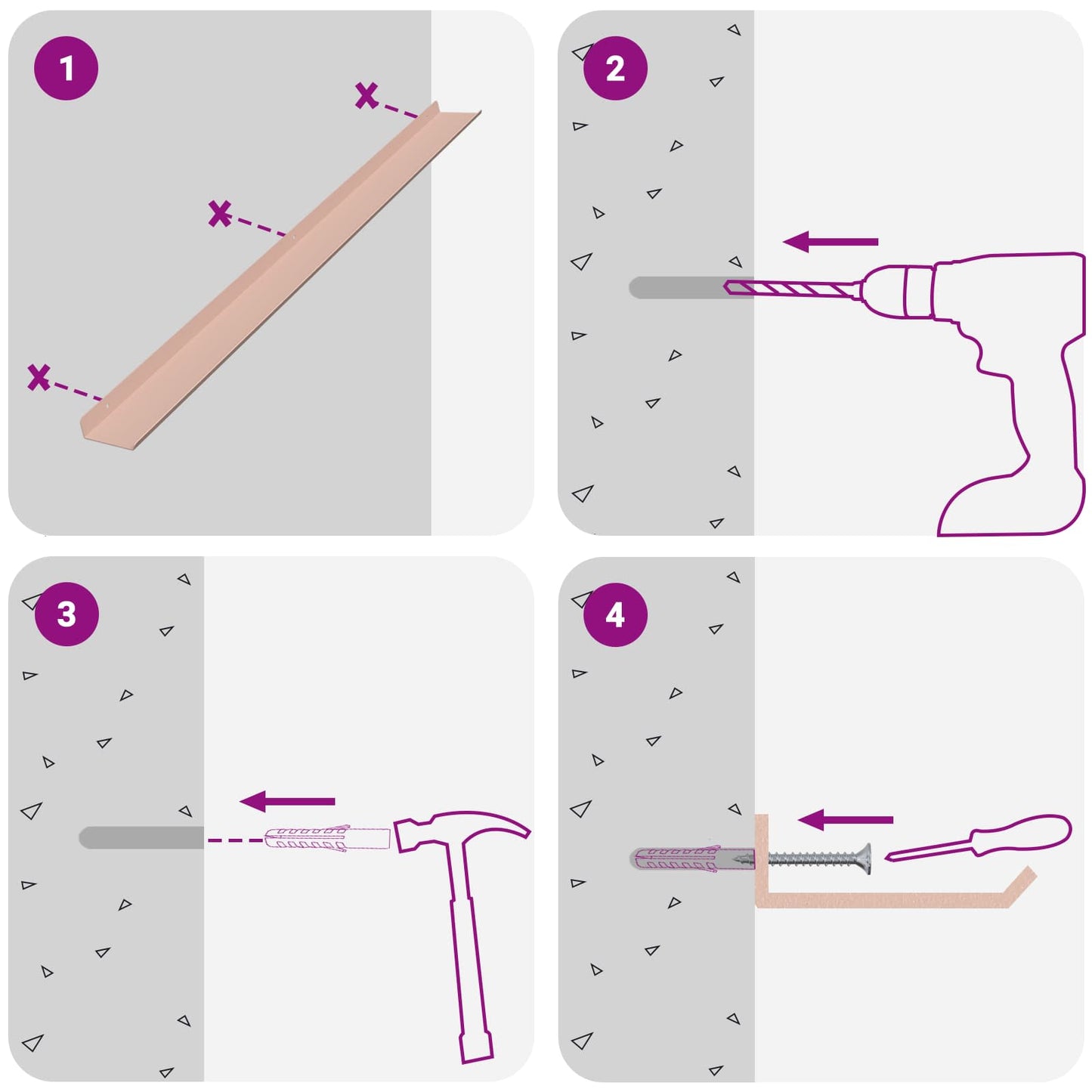 1

2

3

4