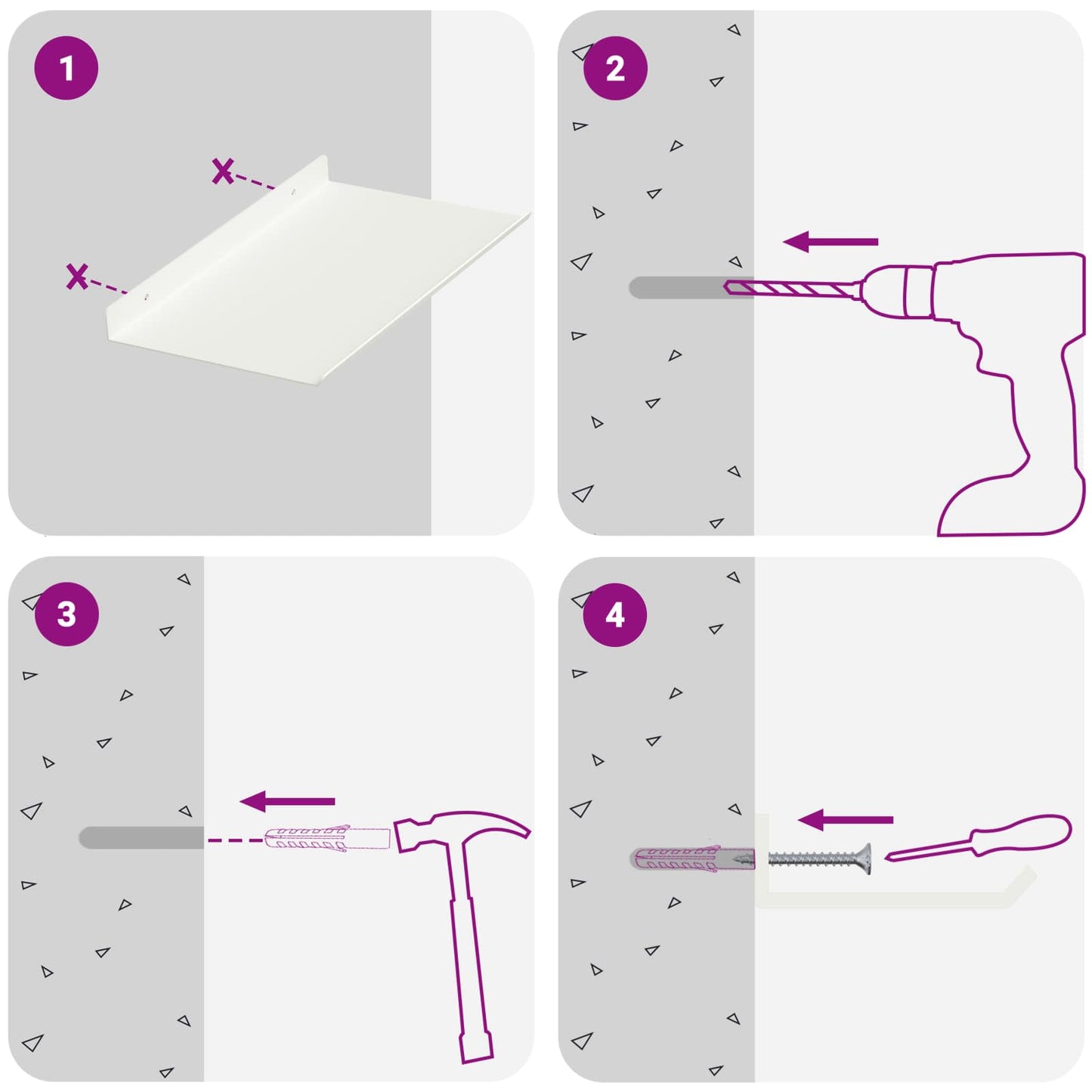 1

2

3

4